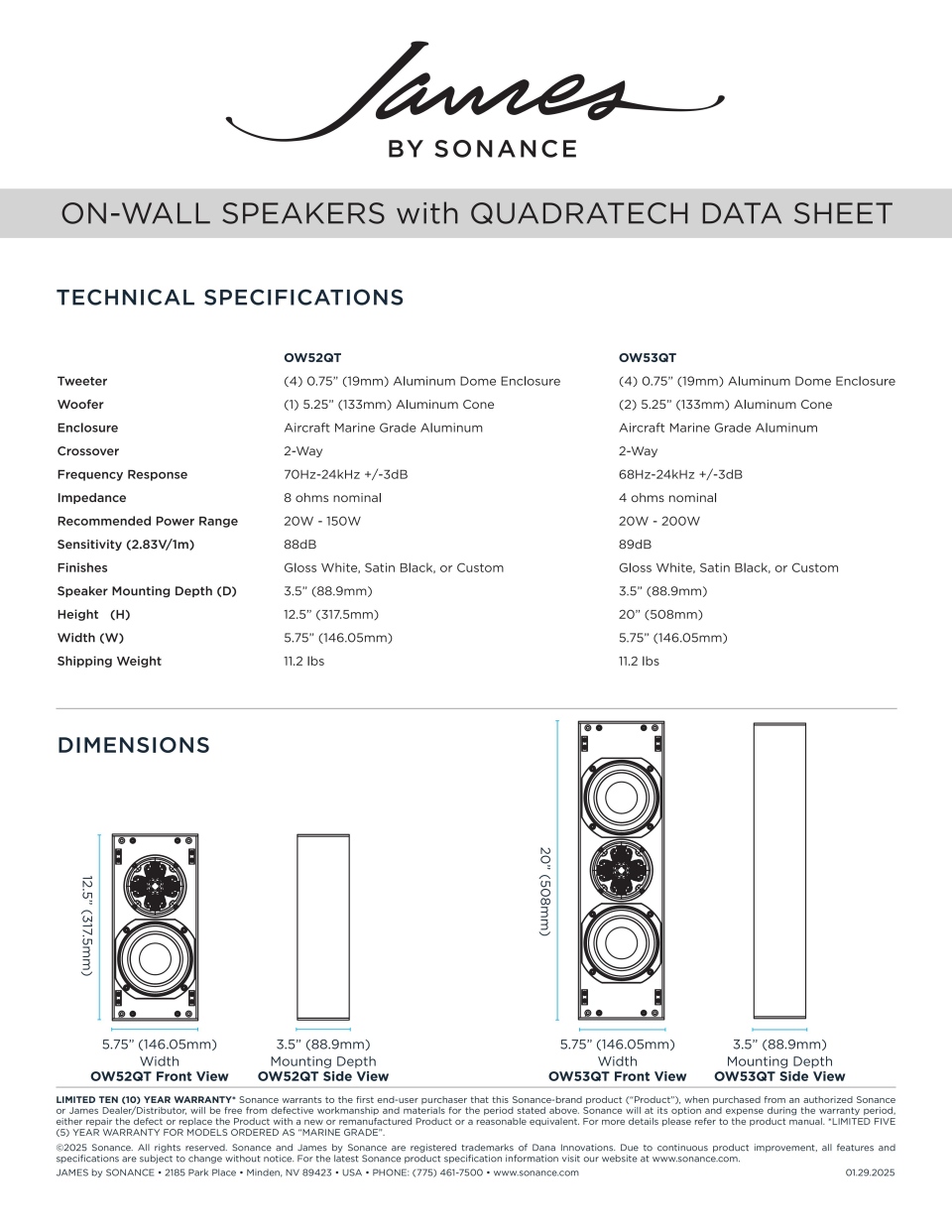 James
BY SONANCE

ON-WALL SPEAKERS with QUADRATECH DATA SHEET

TECHNICAL SPECIFICATIONS

| | OW52QT | OW53QT |
|---|---|---|
| Tweeter | (4) 0.75" (19mm) Aluminum Dome Enclosure | (4) 0.75" (19mm) Aluminum Dome Enclosure |
| Woofer | (1) 5.25" (133mm) Aluminum Cone | (2) 5.25" (133mm) Aluminum Cone |
| Enclosure | Aircraft Marine Grade Aluminum | Aircraft Marine Grade Aluminum |
| Crossover | 2-Way | 2-Way |
| Frequency Response | 70Hz-24kHz +/-3dB | 68Hz-24kHz +/-3dB |
| Impedance | 8 ohms nominal | 4 ohms nominal |
| Recommended Power Range | 20W - 150W | 20W - 200W |
| Sensitivity (2.83V/1m) | 88dB | 89dB |
| Finishes | Gloss White, Satin Black, or Custom | Gloss White, Satin Black, or Custom |
| Speaker Mounting Depth (D) | 3.5" (88.9mm) | 3.5" (88.9mm) |
| Height (H) | 12.5" (317.5mm) | 20" (508mm) |
| Width (W) | 5.75" (146.05mm) | 5.75" (146.05mm) |
| Shipping Weight | 11.2 lbs | 11.2 lbs |

DIMENSIONS

12.5" (317.5mm)
5.75" (146.05mm)
Width
OW52QT Front View

3.5" (88.9mm)
Mounting Depth
OW52QT Side View

20" (508mm)
5.75" (146.05mm)
Width
OW53QT Front View

3.5" (88.9mm)
Mounting Depth
OW53QT Side View

LIMITED TEN (10) YEAR WARRANTY* Sonance warrants to the first end-user purchaser that this Sonance-brand product ("Product"), when purchased from an authorized Sonance or James Dealer/Distributor, will be free from defective workmanship and materials for the period stated above. Sonance will at its option and expense during the warranty period, either repair the defect or replace the Product with a new or remanufactured Product or a reasonable equivalent. For more details please refer to the product manual. *LIMITED FIVE (5) YEAR WARRANTY FOR MODELS ORDERED AS "MARINE GRADE".

©2025 Sonance. All rights reserved. Sonance and James by Sonance are registered trademarks of Dana Innovations. Due to continuous product improvement, all features and specifications are subject to change without notice. For the latest Sonance product specification information visit our website at www.sonance.com.

JAMES by SONANCE • 2185 Park Place • Minden, NV 89423 • USA • PHONE: (775) 461-7500 • www.sonance.com
01.29.2025